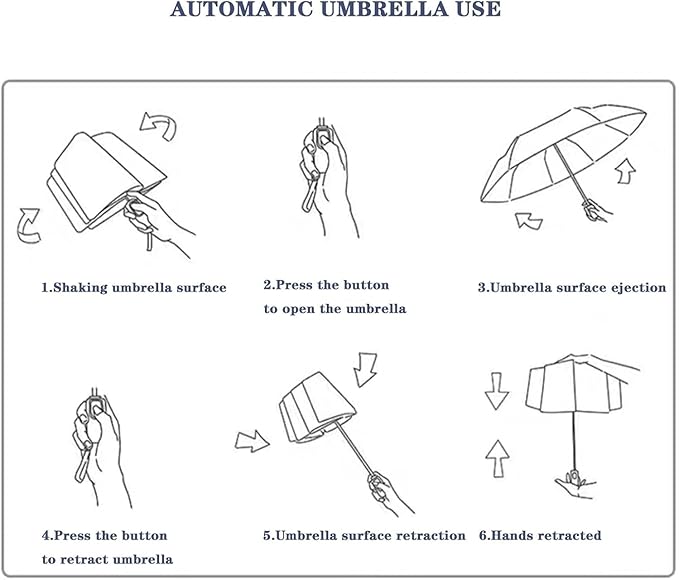 AUTOMATIC UMBRELLA USE

1.Shaking umbrella surface

2.Press the button to open the umbrella

3.Umbrella surface ejection

4.Press the button to retract umbrella

5.Umbrella surface retraction

6.Hands retracted