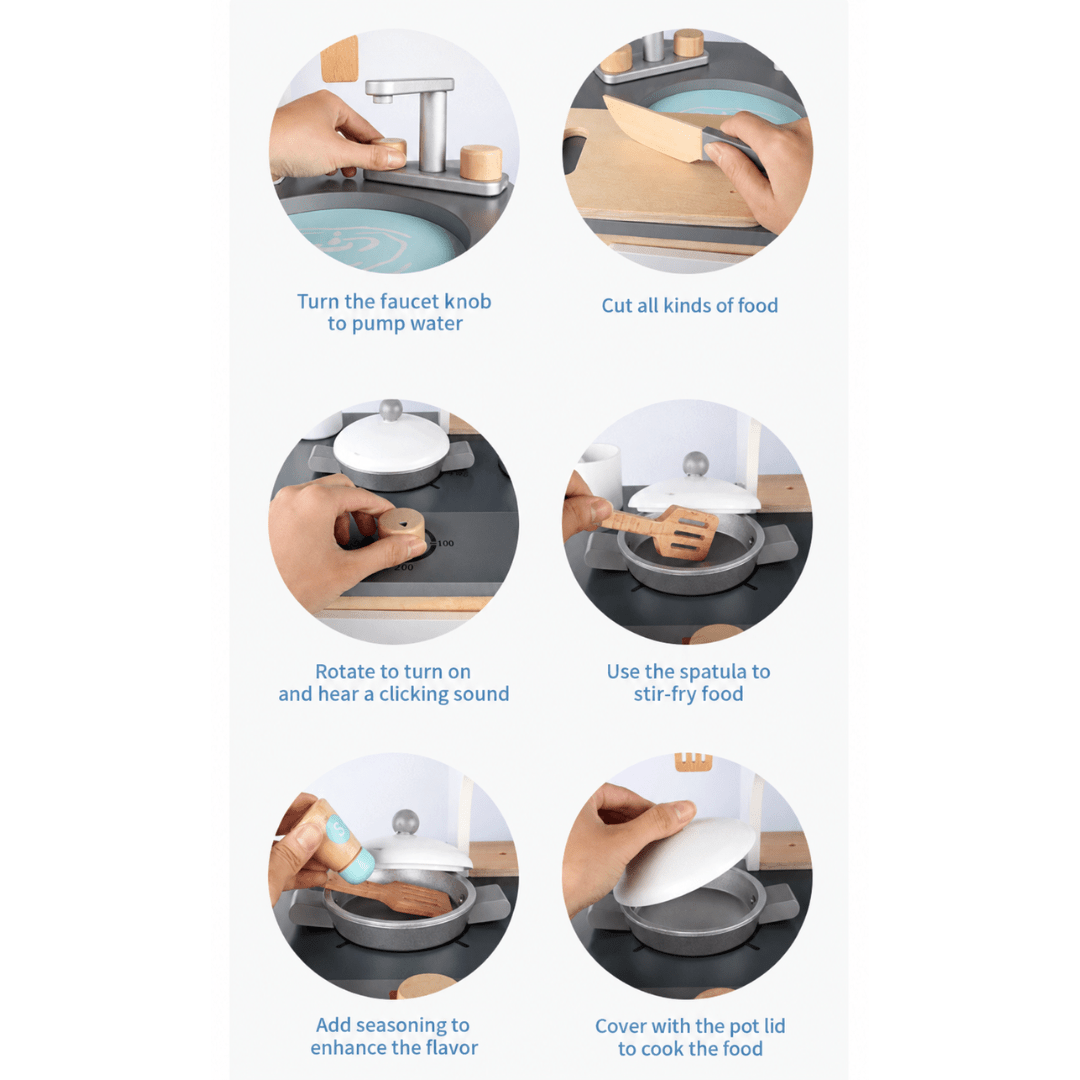 Turn the faucet knob to pump water

Cut all kinds of food

100
200

Rotate to turn on and hear a clicking sound

Use the spatula to stir-fry food

Add seasoning to enhance the flavor

Cover with the pot lid to cook the food