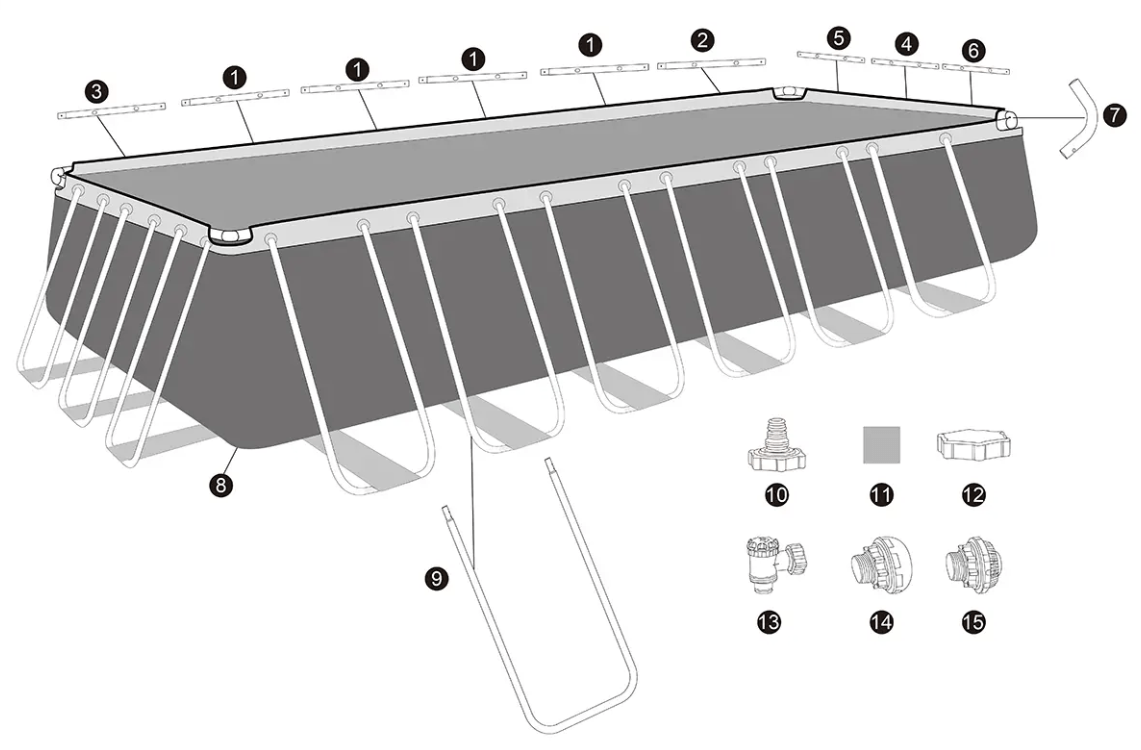 3
1
1
1
1
2
5
4
6
7
8
9
10
11
12
13
14
15