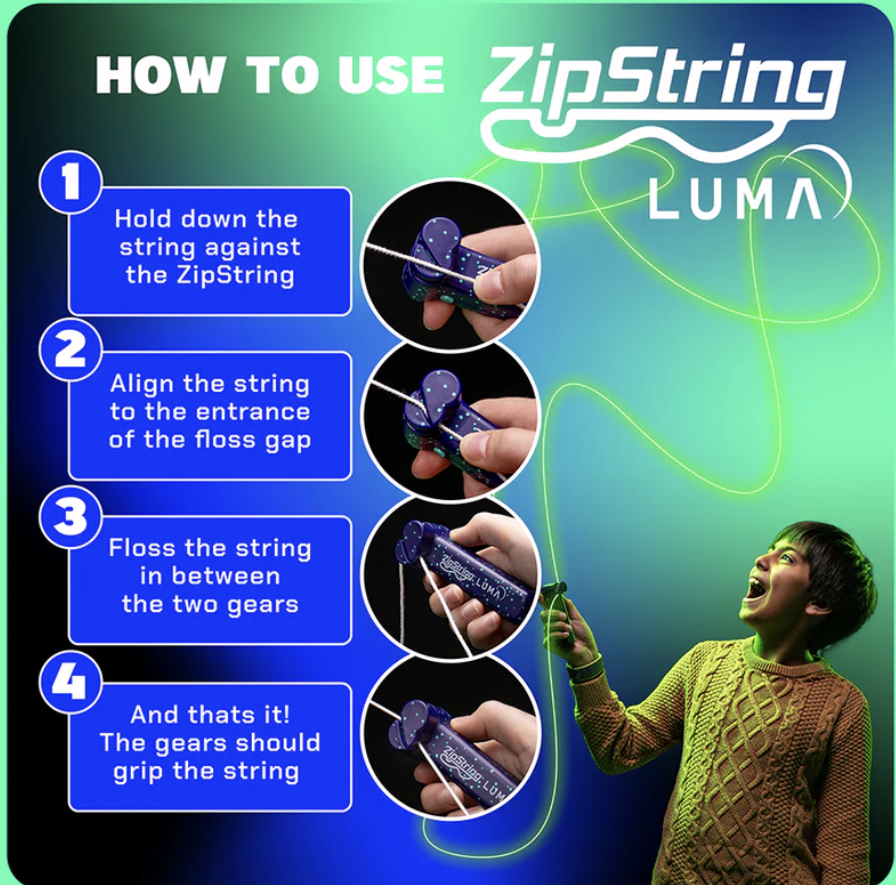 HOW TO USE ZipString LUMA

1
Hold down the string against the ZipString

2
Align the string to the entrance of the floss gap

3
Floss the string in between the two gears

ZipString LUMA

4
And thats it! The gears should grip the string

ZipString LUMA