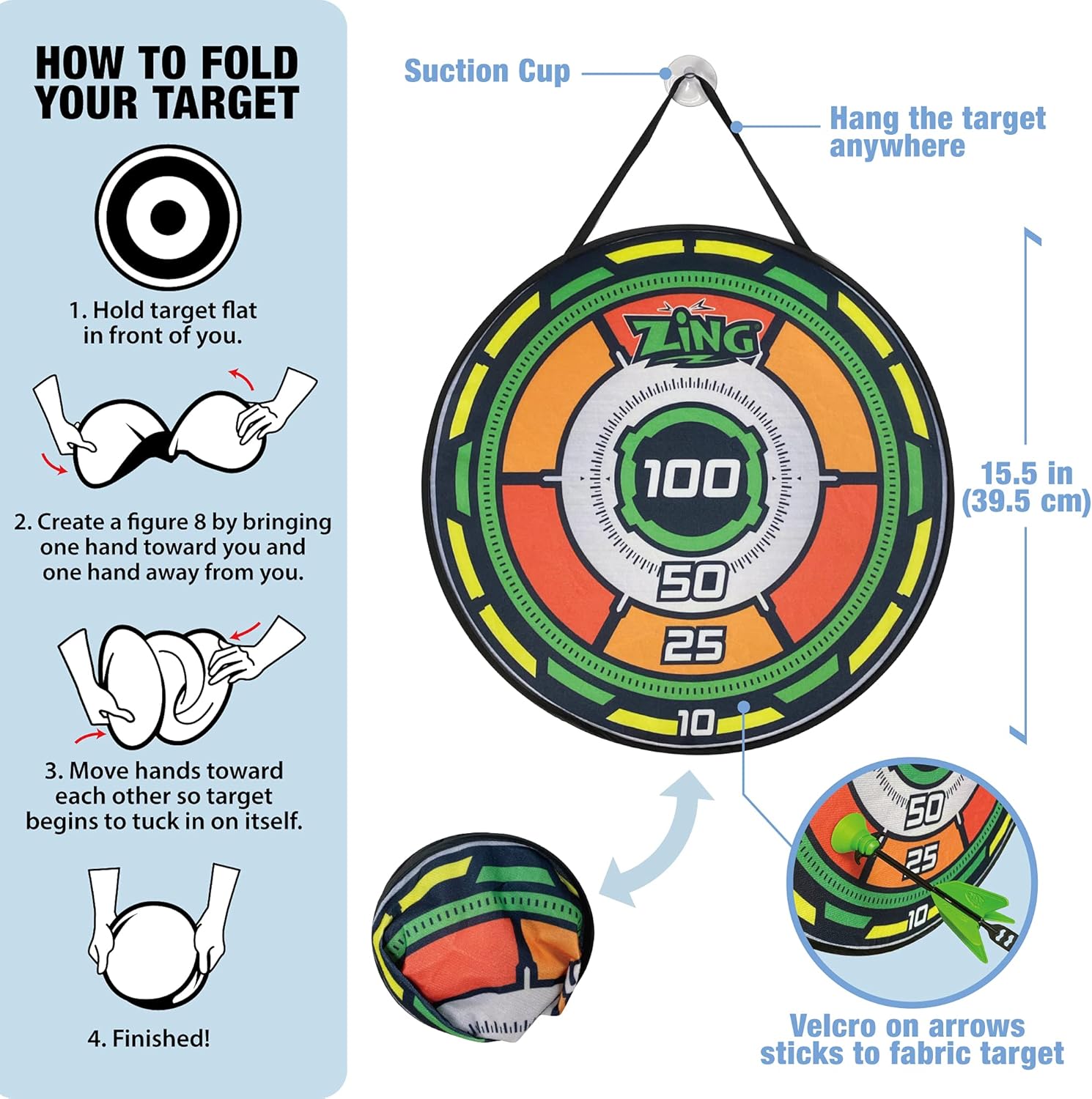 HOW TO FOLD YOUR TARGET

1. Hold target flat in front of you.

2. Create a figure 8 by bringing one hand toward you and one hand away from you.

3. Move hands toward each other so target begins to tuck in on itself.

4. Finished!

Suction Cup

Hang the target anywhere

ZING

100

50

25

10

15.5 in (39.5 cm)

50

25

10

Velcro on arrows sticks to fabric target