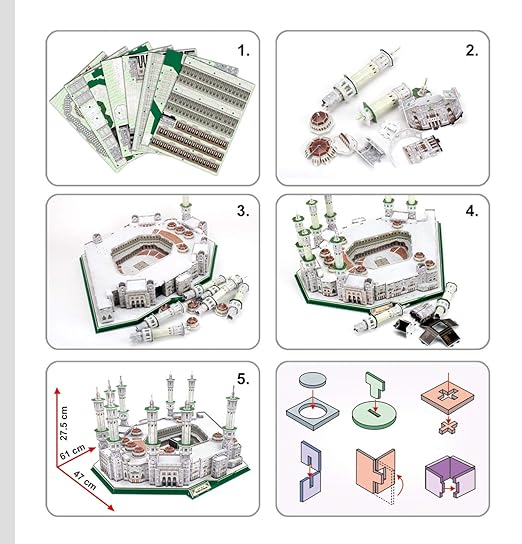 1.

2.

3.

4.

5.

27.5 cm

61 cm

47 cm