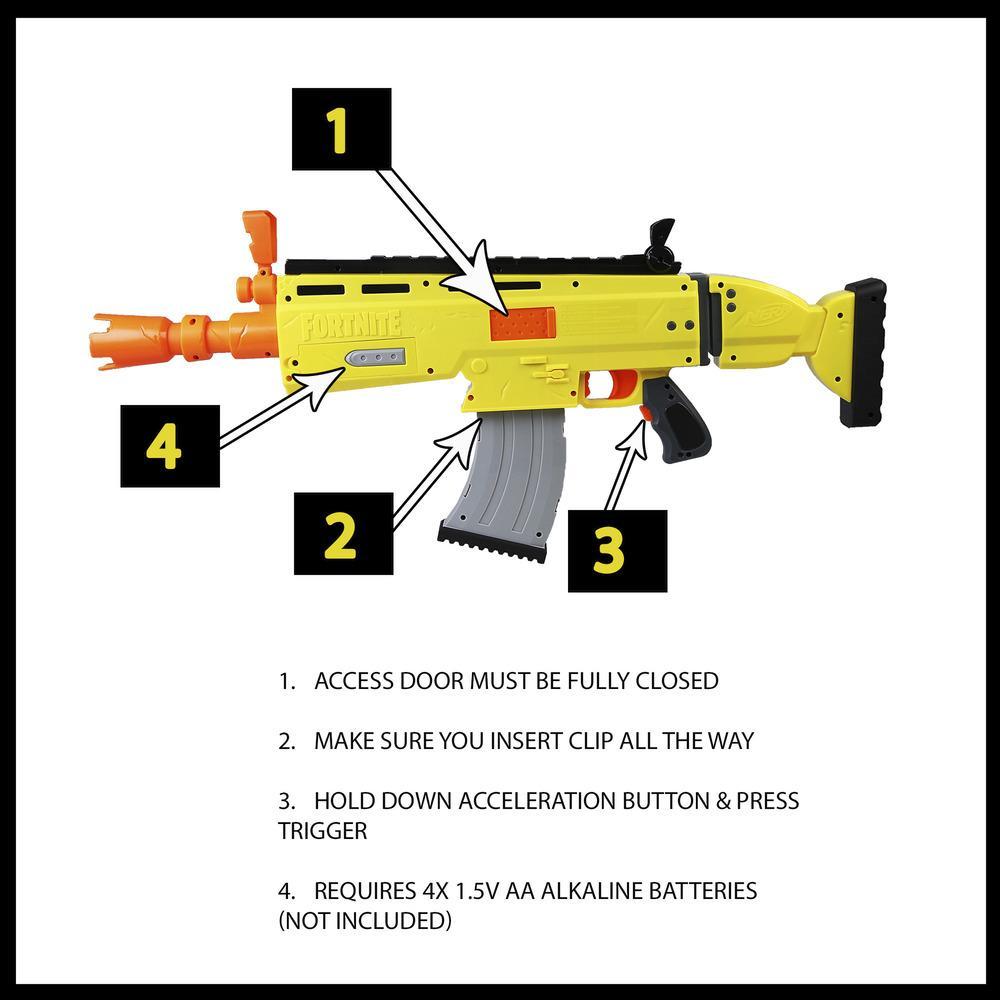 1

FORTNITE

NERF

4

2

3

1. ACCESS DOOR MUST BE FULLY CLOSED

2. MAKE SURE YOU INSERT CLIP ALL THE WAY

3. HOLD DOWN ACCELERATION BUTTON & PRESS TRIGGER

4. REQUIRES 4X 1.5V AA ALKALINE BATTERIES (NOT INCLUDED)